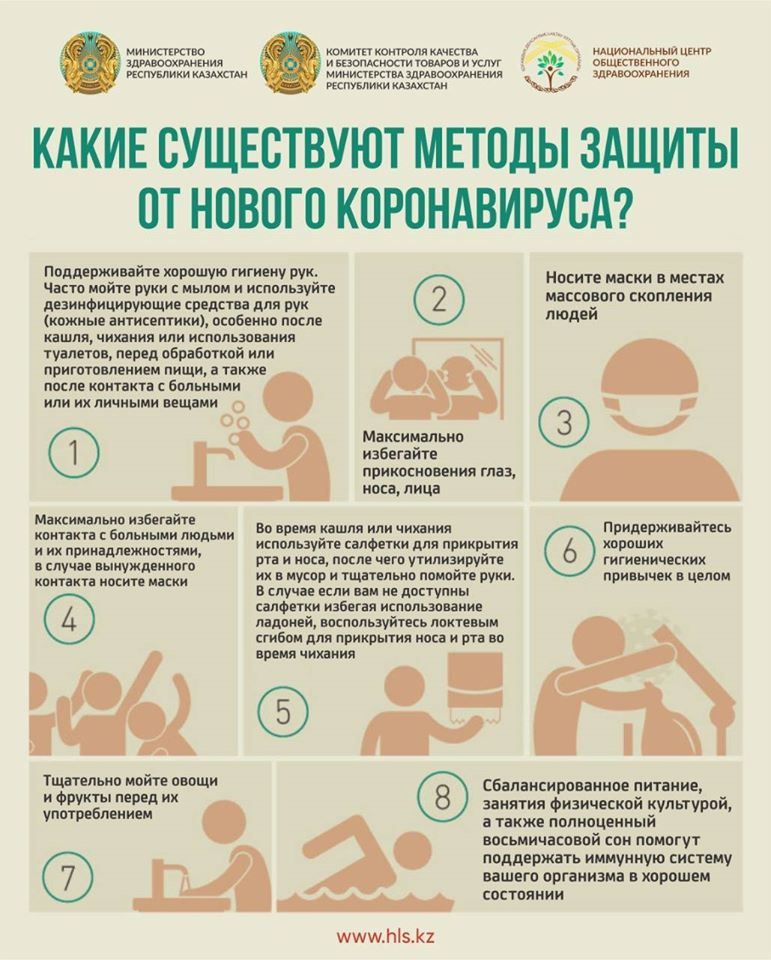 МИНИСТЕРСТВО ЗДРАВООХРАНЕНИЯ РЕСПУБЛИКИ КАЗАХСТАН

КОМИТЕТ КОНТРОЛЯ КАЧЕСТВА И БЕЗОПАСНОСТИ ТОВАРОВ И УСЛУГ МИНИСТЕРСТВА ЗДРАВООХРАНЕНИЯ РЕСПУБЛИКИ КАЗАХСТАН

НАЦИОНАЛЬНЫЙ ЦЕНТР ОБЩЕСТВЕННОГО ЗДРАВООХРАНЕНИЯ

КАКИЕ СУЩЕСТВУЮТ МЕТОДЫ ЗАЩИТЫ ОТ НОВОГО КОРОНАВИРУСА?

Поддерживайте хорошую гигиену рук. Часто мойте руки с мылом и используйте дезинфицирующие средства для рук (кожные антисептики), особенно после кашля, чихания или использования туалетов, перед обработкой или приготовлением пищи, а также после контакта с больными или их личными вещами

1

2

Максимально избегайте прикосновения глаз, носа, лица

Носите маски в местах массового скопления людей

3

Максимально избегайте контакта с больными людьми и их принадлежностями, в случае вынужденного контакта носите маски

4

Во время кашля или чихания используйте салфетки для прикрытия рта и носа, после чего утилизируйте их в мусор и тщательно помойте руки. В случае если вам не доступны салфетки избегая использование ладоней, воспользуйтесь локтевым сгибом для прикрытия носа и рта во время чихания

5

6

Придерживайтесь хороших гигиенических привычек в целом

Тщательно мойте овощи и фрукты перед их употреблением

7

8

Сбалансированное питание, занятия физической культурой, а также полноценный восьмичасовой сон помогут поддержать иммунную систему вашего организма в хорошем состоянии

www.hls.kz